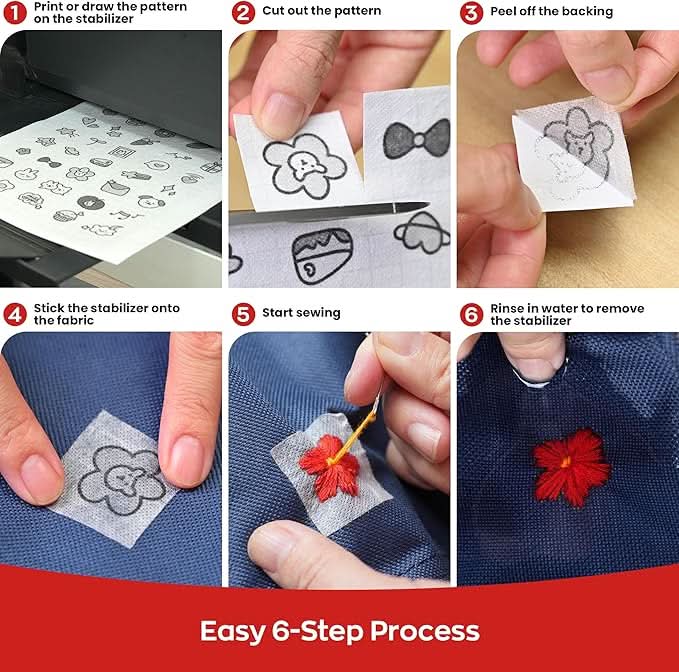 1 Print or draw the pattern on the stabilizer

2 Cut out the pattern

3 Peel off the backing

4 Stick the stabilizer onto the fabric

5 Start sewing

6 Rinse in water to remove the stabilizer

Easy 6-Step Process