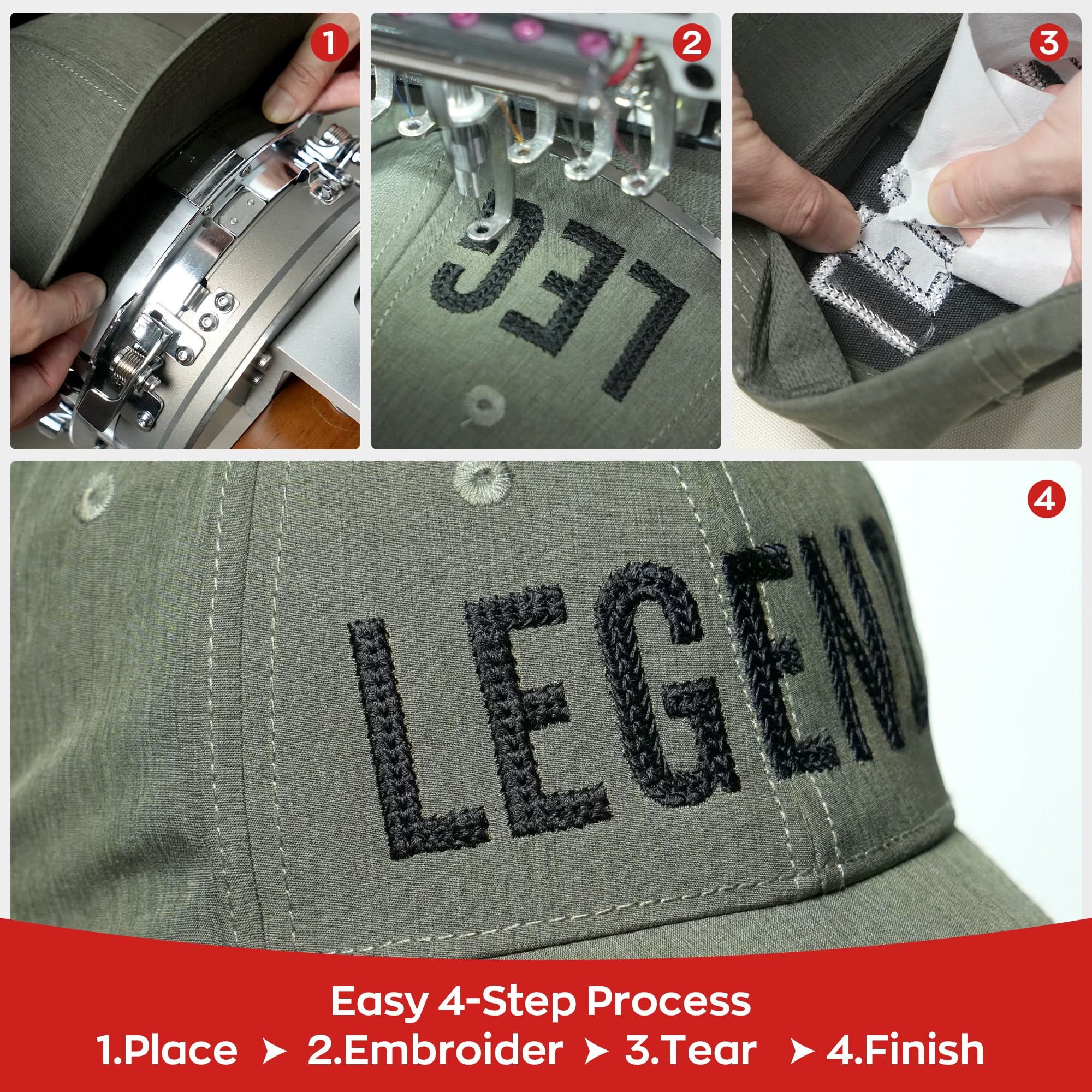 1

2

LEG

3

4

LEGEN

Easy 4-Step Process
1.Place ➤ 2.Embroider ➤ 3.Tear ➤ 4.Finish