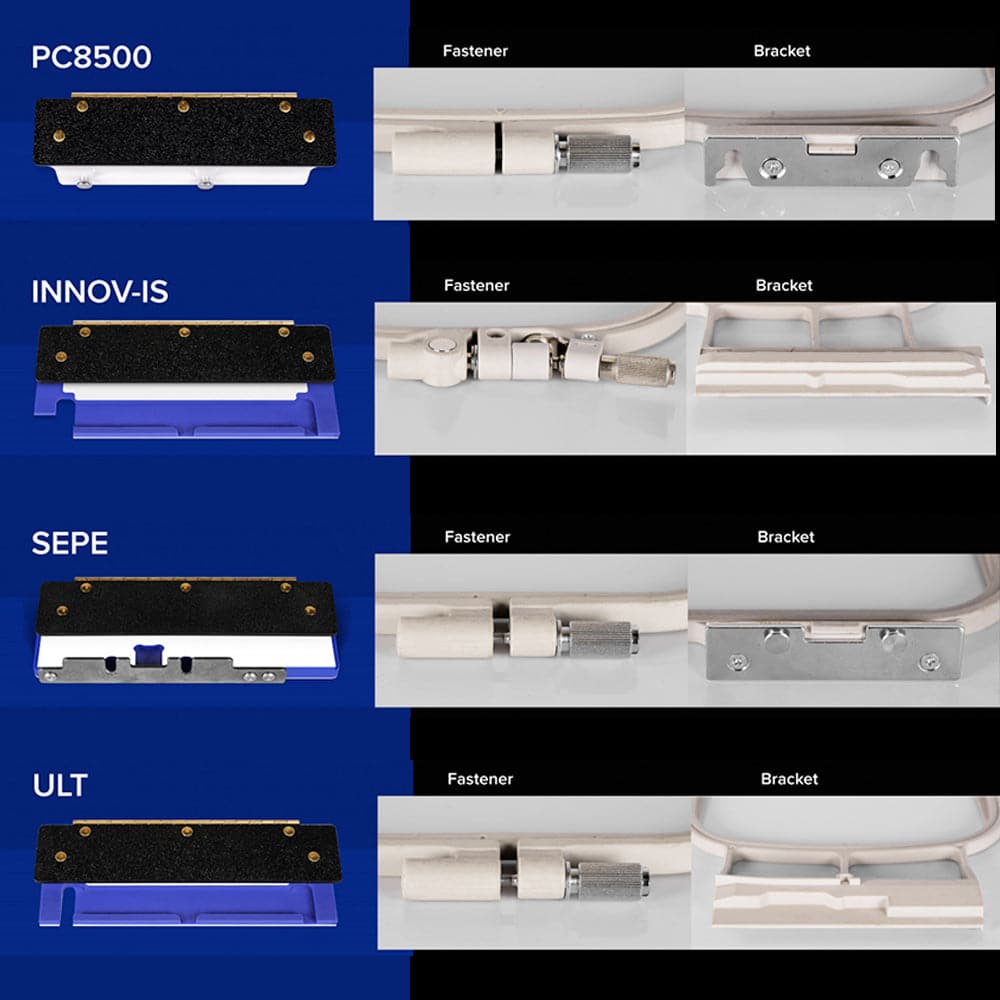 PC8500

Fastener

Bracket

INNOV-IS

Fastener

Bracket

SEPE

Fastener

Bracket

ULT

Fastener

Bracket